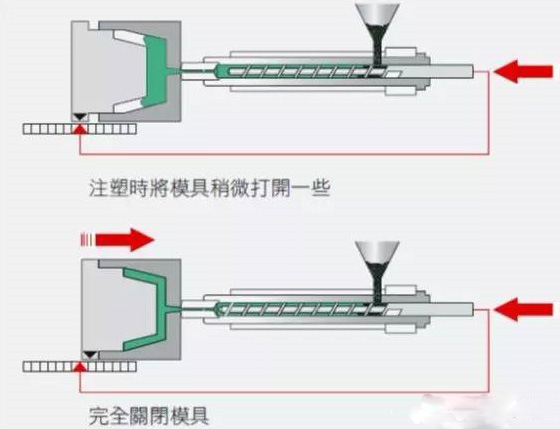 注塑時將模具稍微打開一些

完全關閉模具